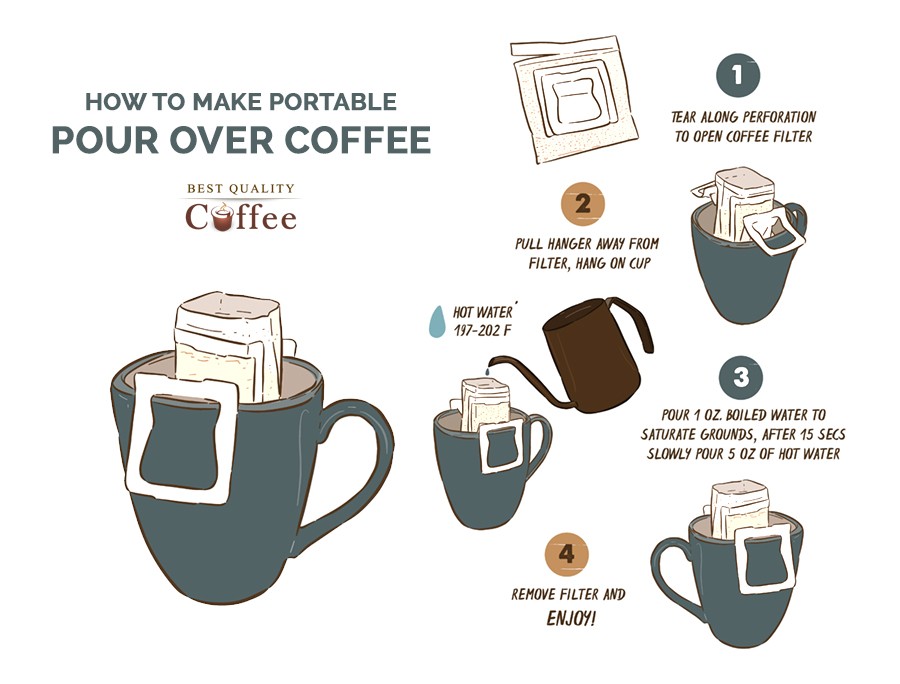 HOW TO MAKE PORTABLE
POUR OVER COFFEE

BEST QUALITY
Coffee

1
TEAR ALONG PERFORATION TO OPEN COFFEE FILTER

2
PULL HANGER AWAY FROM FILTER, HANG ON CUP

HOT WATER 197-202 F

3
POUR 1 OZ. BOILED WATER TO SATURATE GROUNDS, AFTER 15 SECS SLOWLY POUR 5 OZ OF HOT WATER

4
REMOVE FILTER AND
ENJOY!